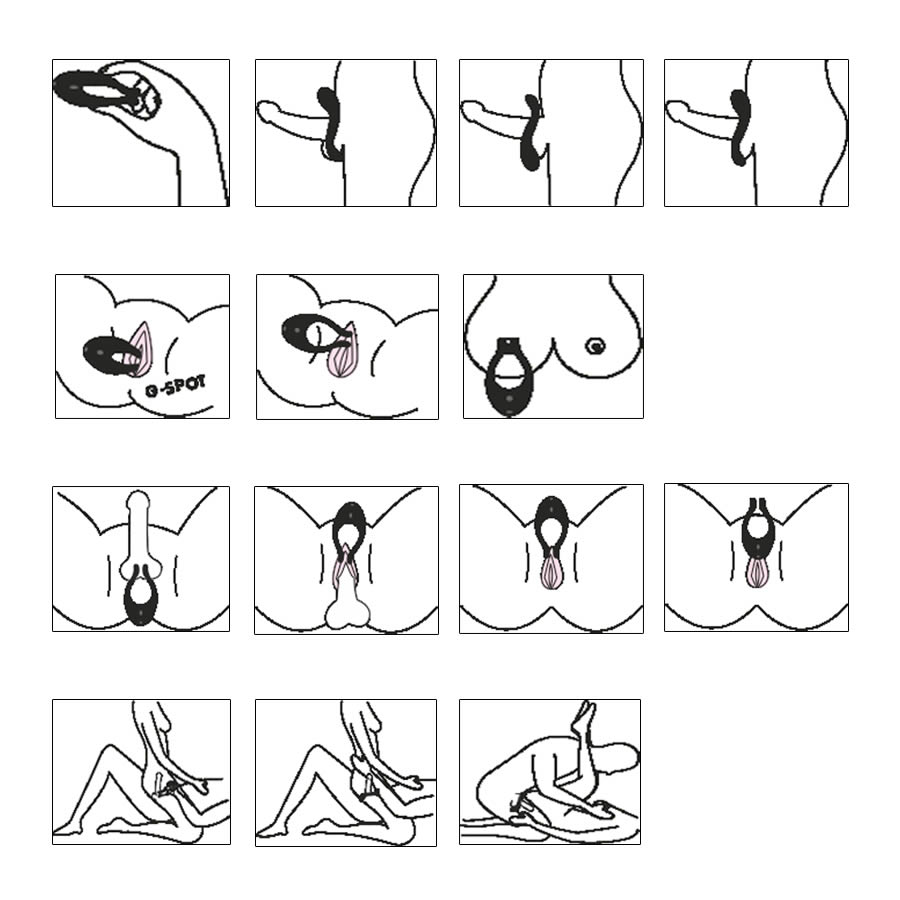 G-SPOT